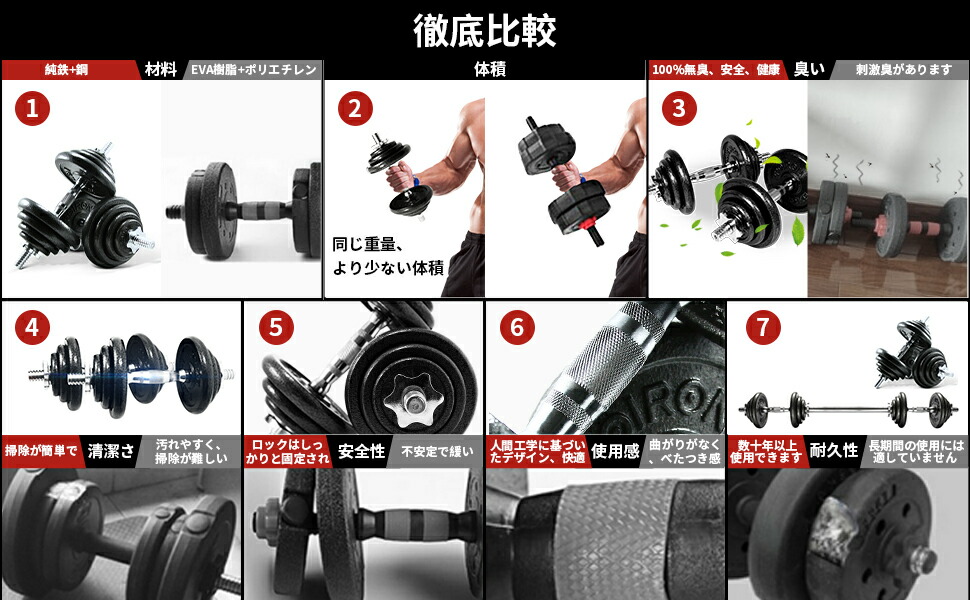 徹底比較

純鉄+鋼 材料 EVA樹脂+ポリエチレン

1

体積

2

同じ重量、より少ない体積

100%無臭、安全、健康 臭い 刺激臭があります

3

4

掃除が簡単で 清潔さ 汚れやすく、掃除が難しい

5

ロックはしっかりと固定され 安全性 不安定で緩い

6

IRON

人間工学に基づいたデザイン、快適 使用感 曲がりがなく、べたつき感

7

数十年以上使用できます 耐久性 長期間の使用には適していません